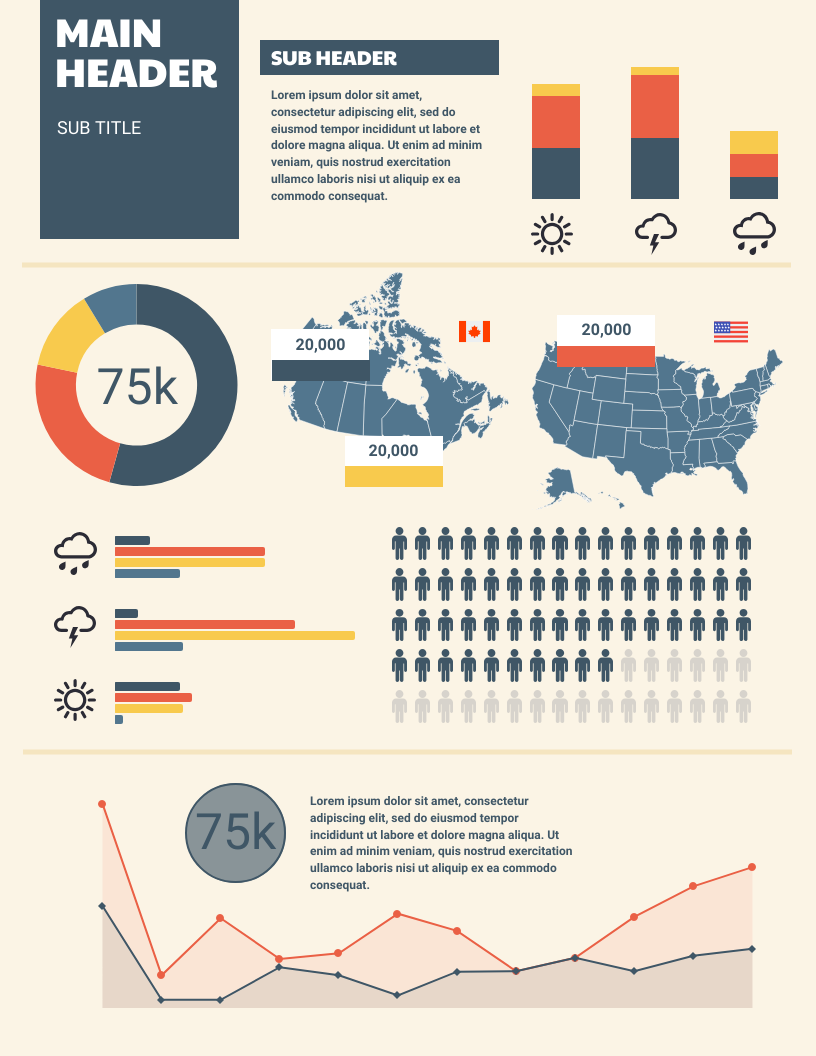 MAIN HEADER

SUB TITLE

SUB HEADER

Lorem ipsum dolor sit amet, consectetur adipiscing elit, sed do eiusmod tempor incididunt ut labore et dolore magna aliqua. Ut enim ad minim veniam, quis nostrud exercitation ullamco laboris nisi ut aliquip ex ea commodo consequat.

75k

20,000

20,000

20,000

75k

Lorem ipsum dolor sit amet, consectetur adipiscing elit, sed do eiusmod tempor incididunt ut labore et dolore magna aliqua. Ut enim ad minim veniam, quis nostrud exercitation ullamco laboris nisi ut aliquip ex ea commodo consequat.